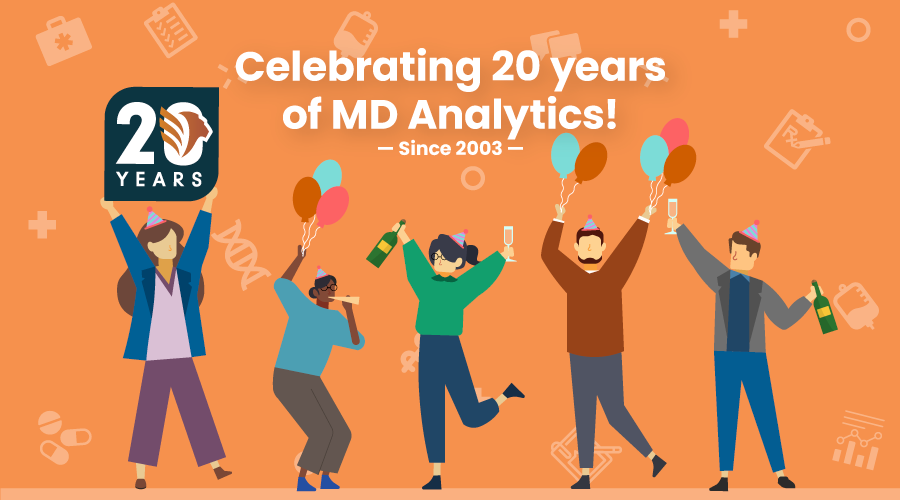 Celebrating 20 years of MD Analytics!

— Since 2003 —

20 YEARS